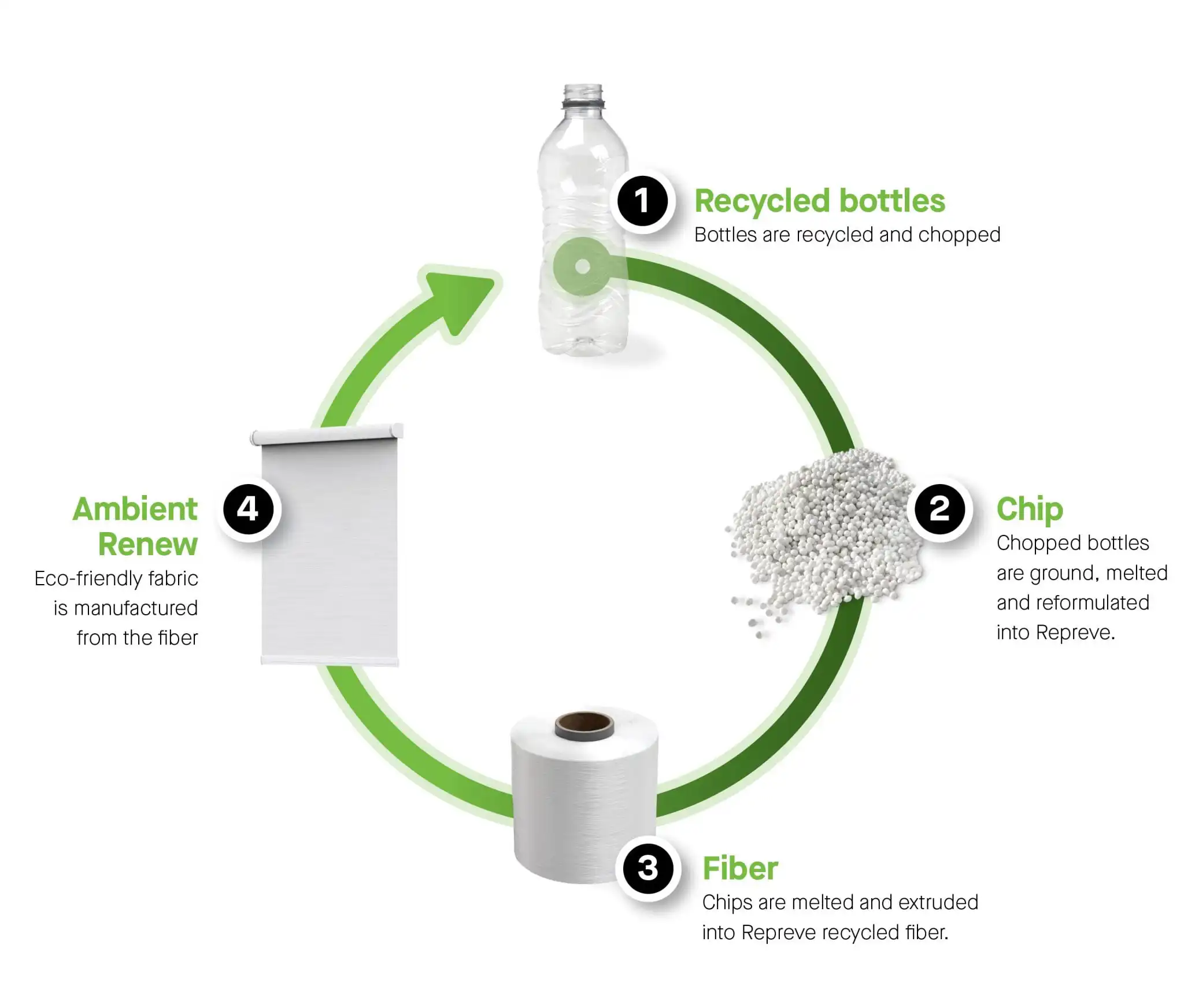 1
Recycled bottles
Bottles are recycled and chopped

2
Chip
Chopped bottles are ground, melted and reformulated into Repreve.

3
Fiber
Chips are melted and extruded into Repreve recycled fiber.

4
Ambient Renew
Eco-friendly fabric is manufactured from the fiber